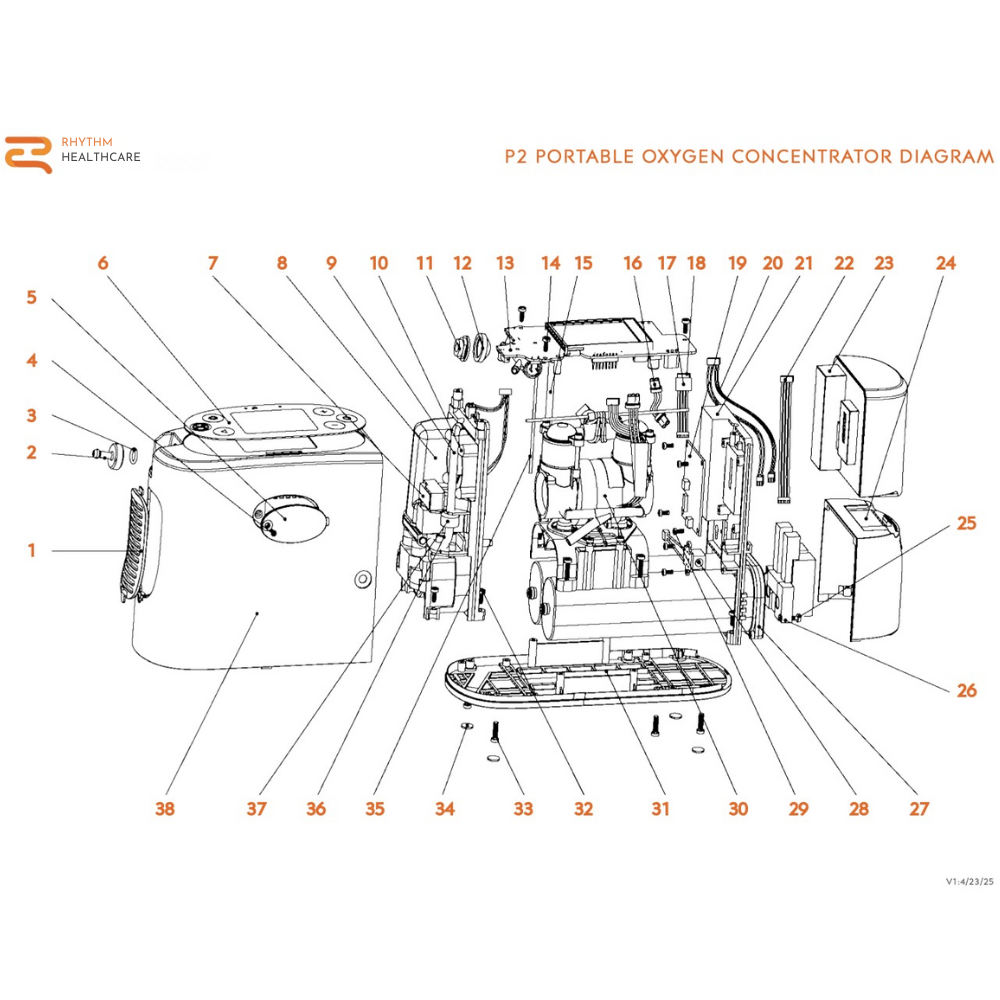 RHYTHM HEALTHCARE

P2 PORTABLE OXYGEN CONCENTRATOR DIAGRAM

6 7 8 9 10 11 12 13 14 15 16 17 18 19 20 21 22 23 24

5

4

3

2

1

25

26

38 37 36 35 34 33 32 31 30 29 28 27

V1:4/23/25