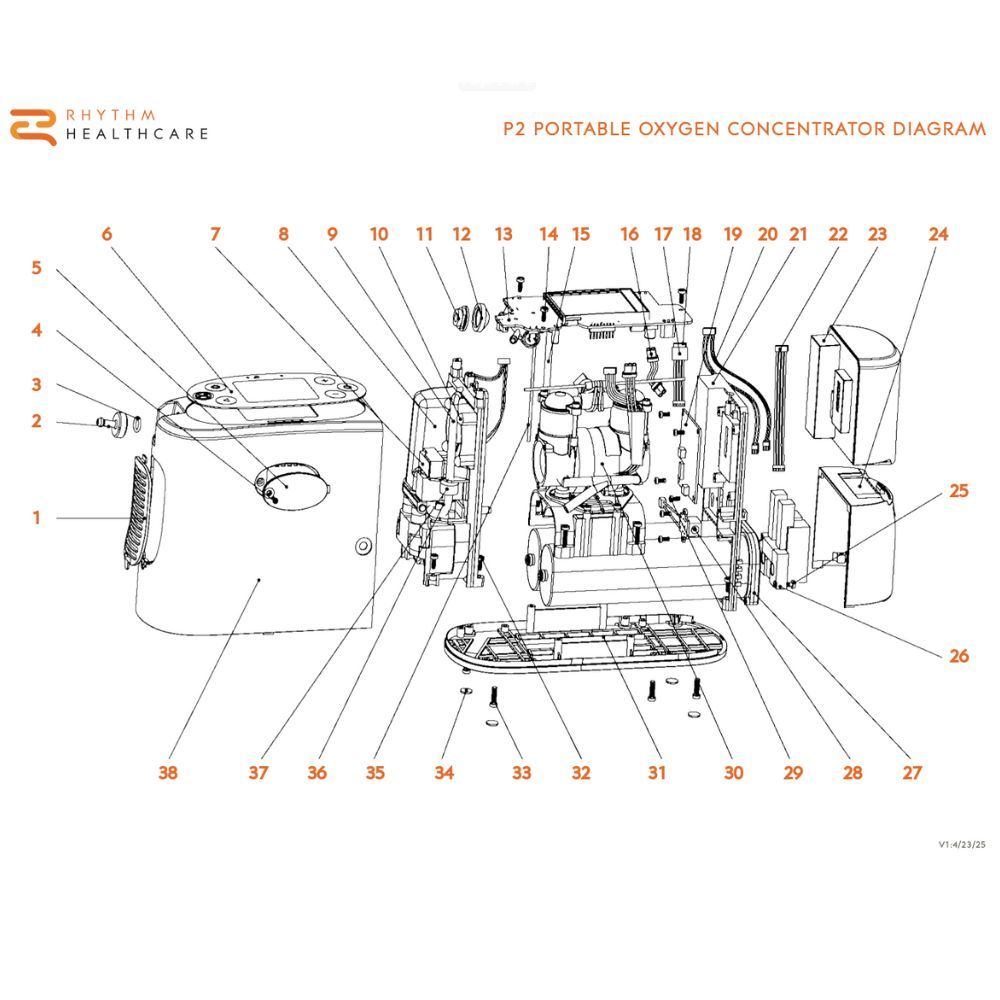 RHYTHM
HEALTHCARE

P2 PORTABLE OXYGEN CONCENTRATOR DIAGRAM

6 7 8 9 10 11 12 13 14 15 16 17 18 19 20 21 22 23 24

5

4

3

2

1

25

26

38 37 36 35 34 33 32 31 30 29 28 27

V1:4/23/25