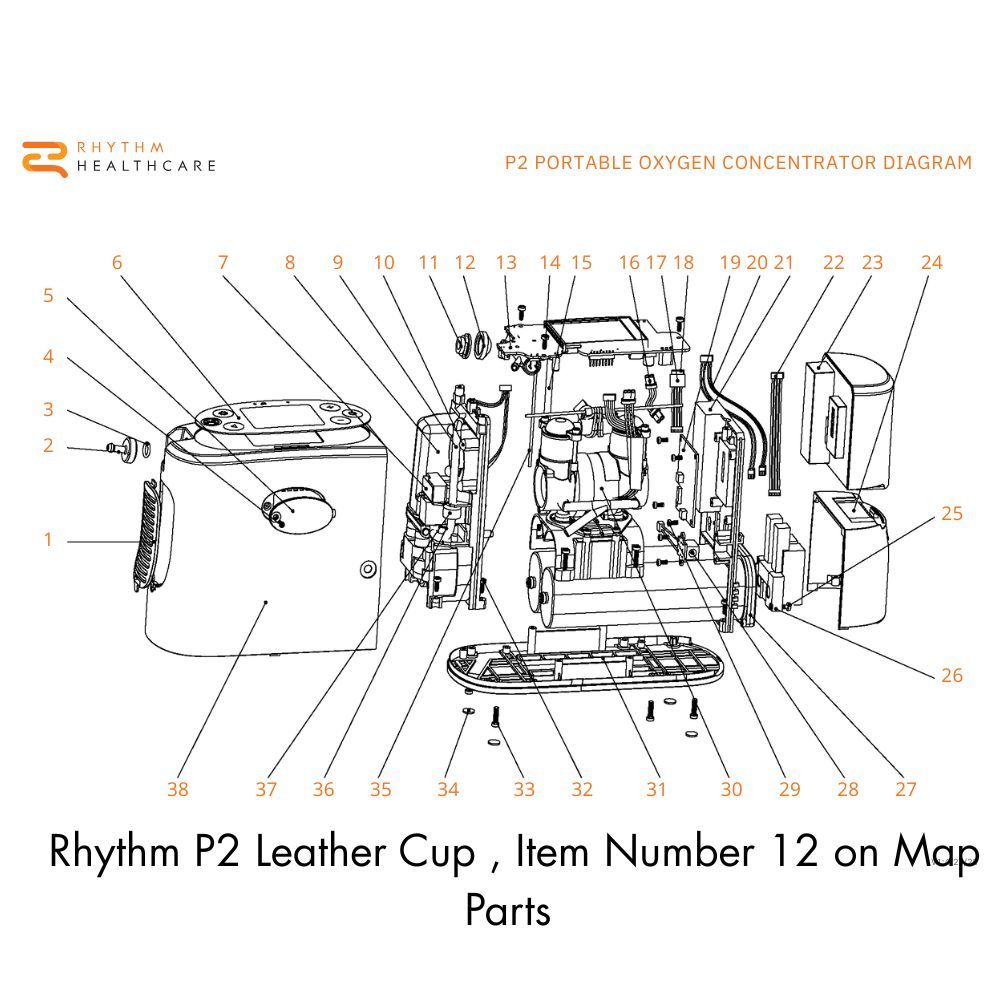 RHYTHM
HEALTHCARE

P2 PORTABLE OXYGEN CONCENTRATOR DIAGRAM

6 7 8 9 10 11 12 13 14 15 16 17 18 19 20 21 22 23 24

5

4

3

2

1

25

26

38 37 36 35 34 33 32 31 30 29 28 27

Rhythm P2 Leather Cup , Item Number 12 on Map Parts