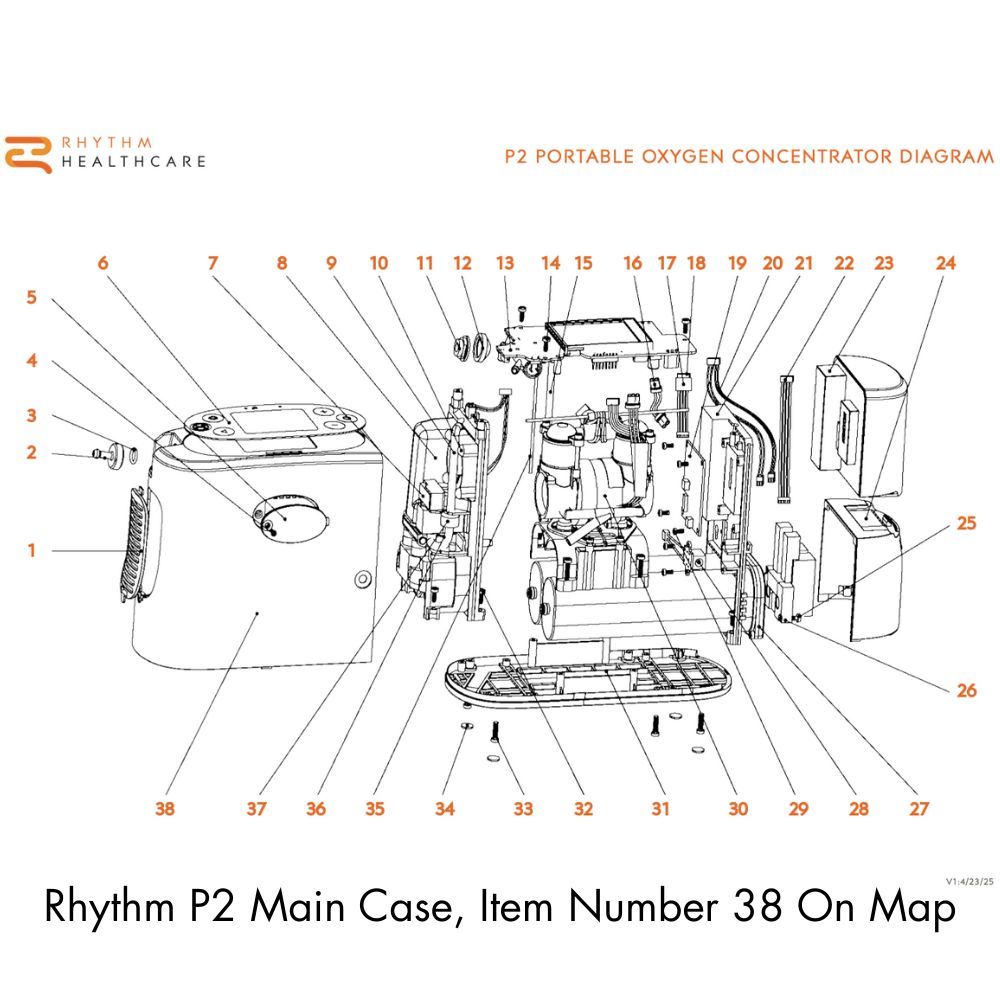 RHYTHM HEALTHCARE

P2 PORTABLE OXYGEN CONCENTRATOR DIAGRAM

6 7 8 9 10 11 12 13 14 15 16 17 18 19 20 21 22 23 24

5

4

3

2

1

25

26

38 37 36 35 34 33 32 31 30 29 28 27

V1:4/23/25

Rhythm P2 Main Case, Item Number 38 On Map